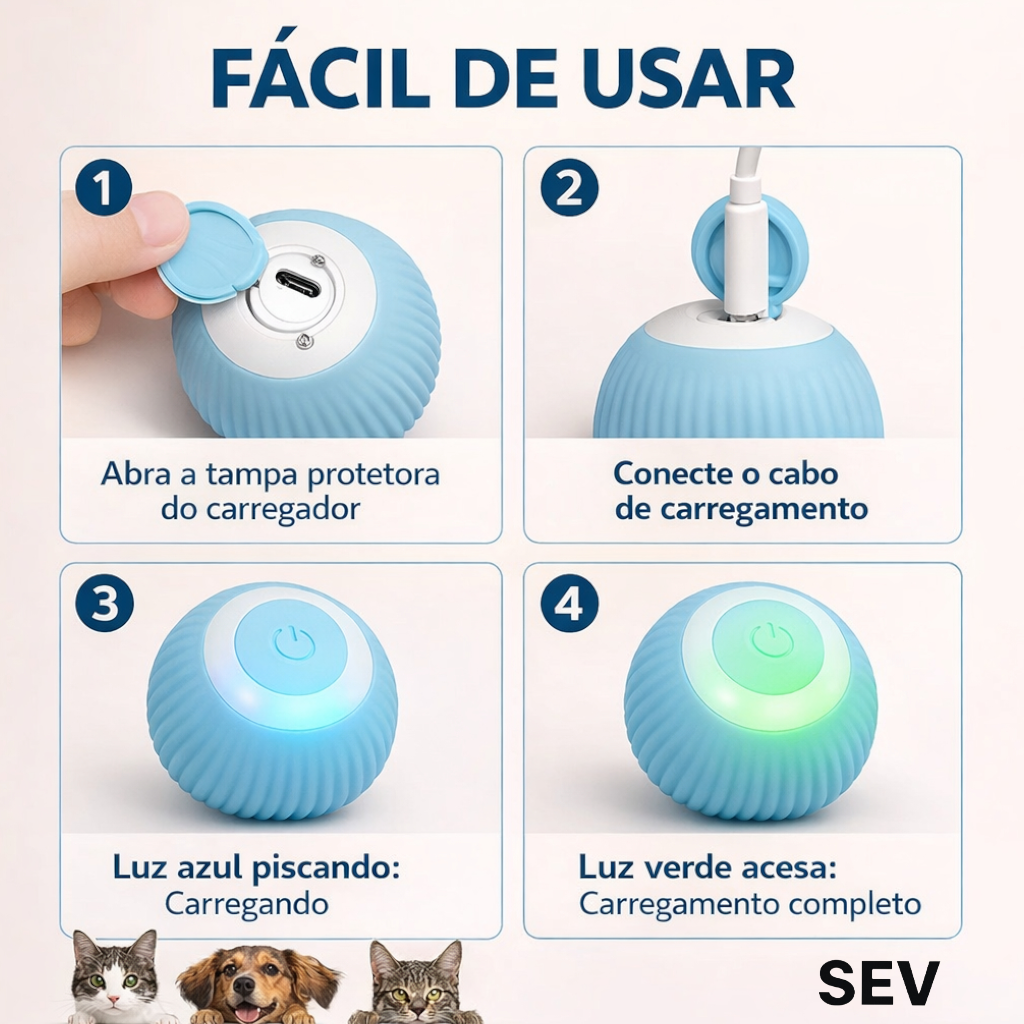 FÁCIL DE USAR

1

Abra a tampa protetora do carregador

2

Conecte o cabo de carregamento

3

Luz azul piscando:
Carregando

4

Luz verde acesa:
Carregamento completo

SEV